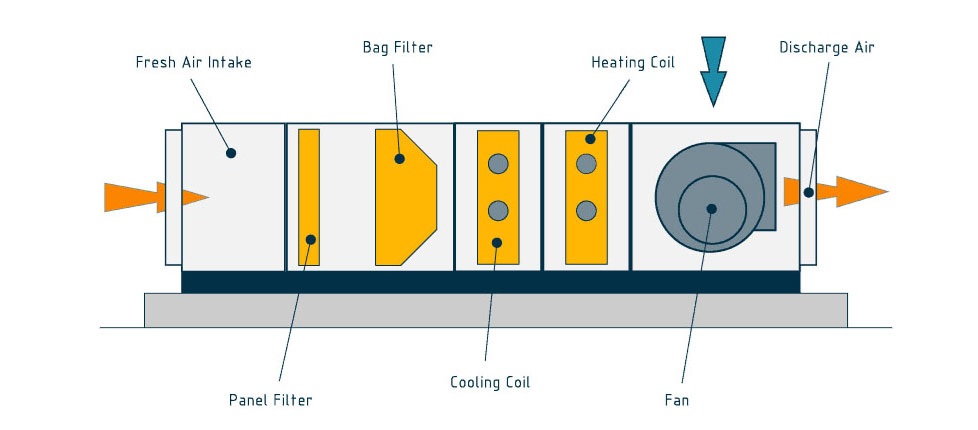 Fresh Air Intake
Bag Filter
Heating Coil
Discharge Air
Panel Filter
Cooling Coil
Fan