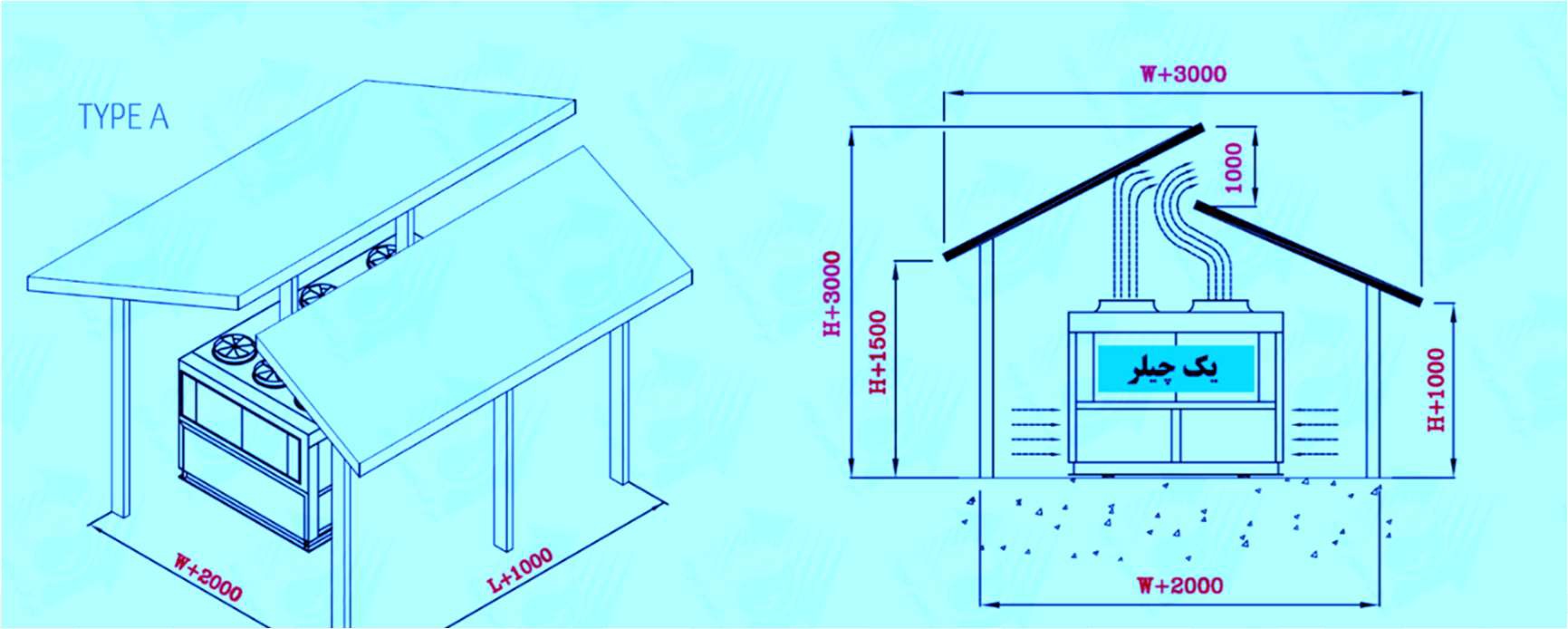 TYPE A

W+2000

L+1000

W+3000

1000

H+3000

H+1500

یک چیلر

H+1000

W+2000