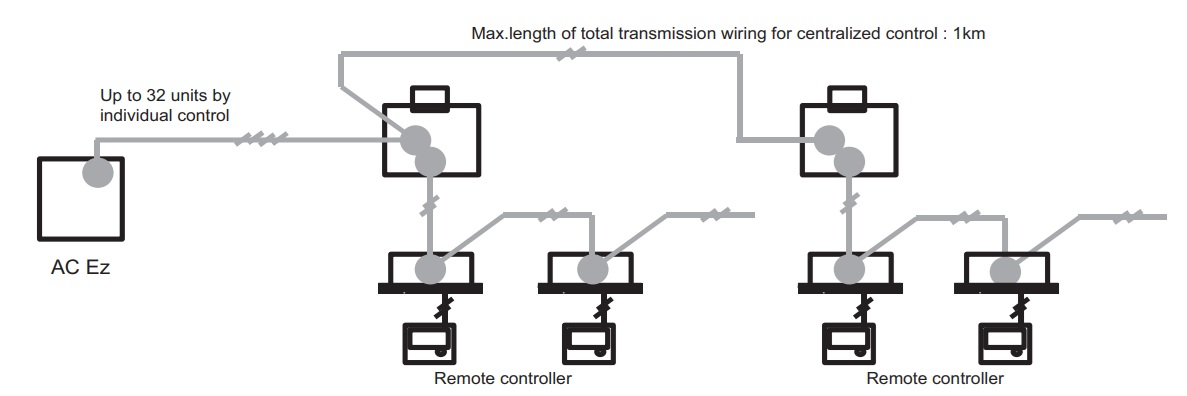 Max.length of total transmission wiring for centralized control : 1km

Up to 32 units by individual control

AC Ez

Remote controller

Remote controller